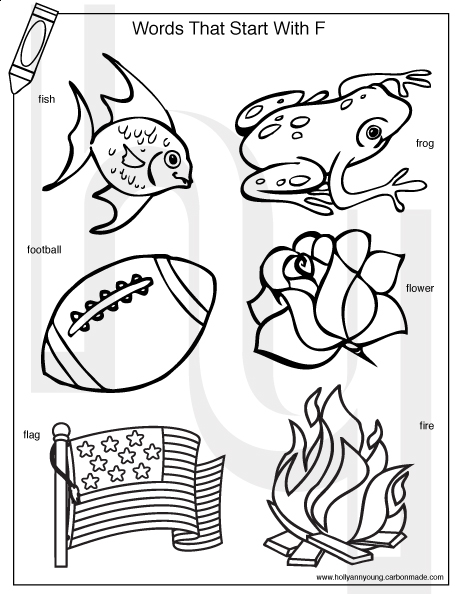 Words That Start With F

fish

frog

football

flower

flag

fire

www.hollyannyoung.carbonmade.com