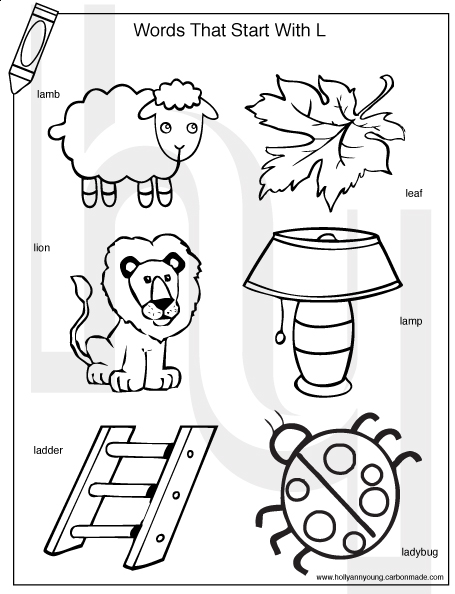 Words That Start With L

lamb

leaf

lion

lamp

ladder

ladybug

www.hollyannyoung.carbonmade.com