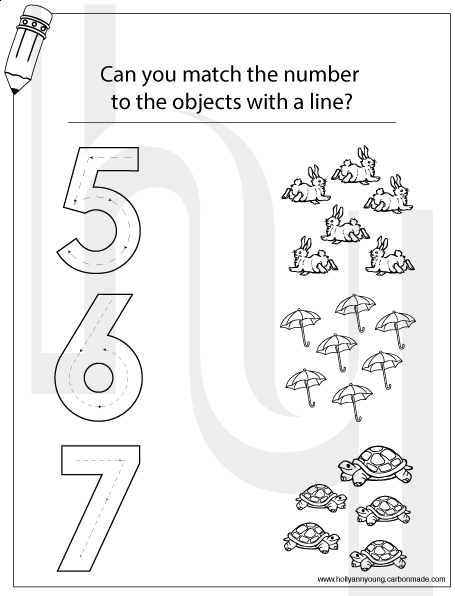 Can you match the number to the objects with a line?

5

6

7

www.hollyannyoung.carbonmade.com