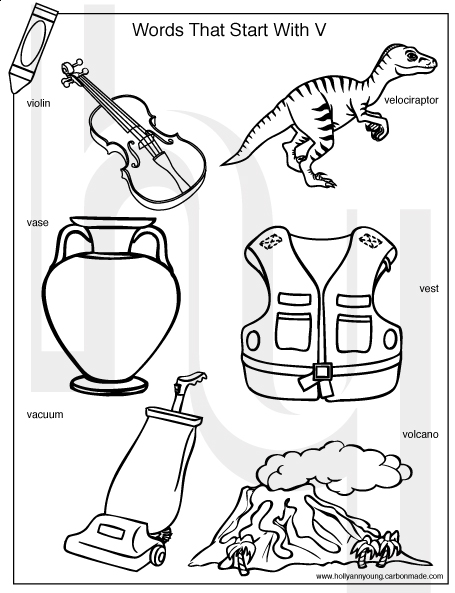 Words That Start With V

violin

velociraptor

vase

vest

vacuum

volcano

www.hollyannyoung.carbonmade.com